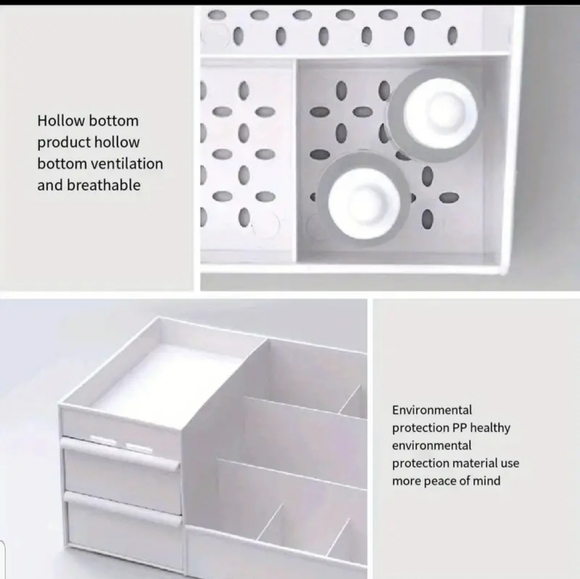 Hollow bottom product hollow bottom ventilation and breathable

Environmental protection PP healthy environmental protection material use more peace of mind